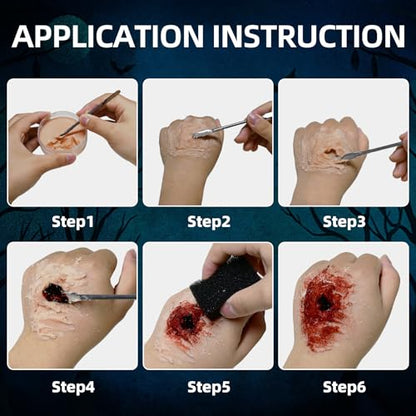 APPLICATION INSTRUCTION

Step1

Step2

Step3

Step4

Step5

Step6