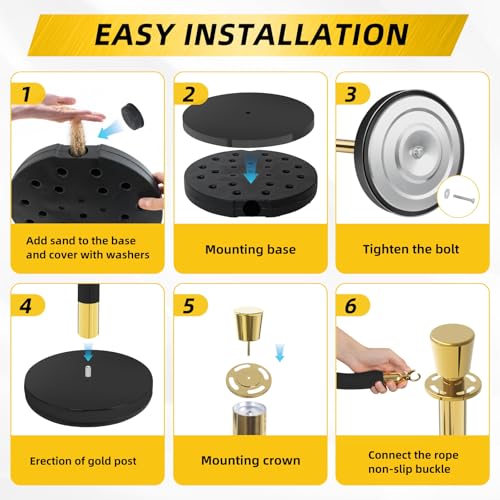 EASY INSTALLATION

1
Add sand to the base and cover with washers

2
Mounting base

3
Tighten the bolt

4
Erection of gold post

5
Mounting crown

6
Connect the rope non-slip buckle