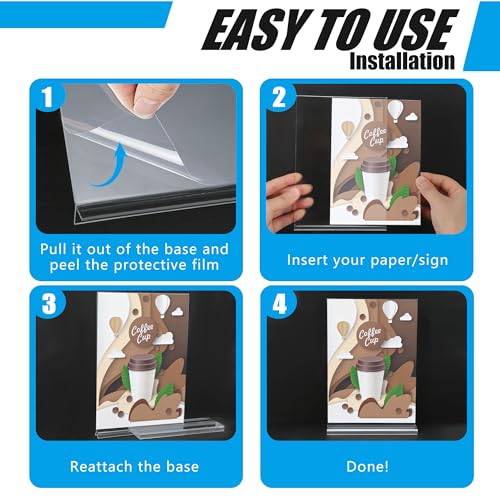 EASY TO USE
Installation

1
Pull it out of the base and peel the protective film

2
Coffee Cup
Insert your paper/sign

3
Coffee Cup
Reattach the base

4
Coffee Cup
Done!