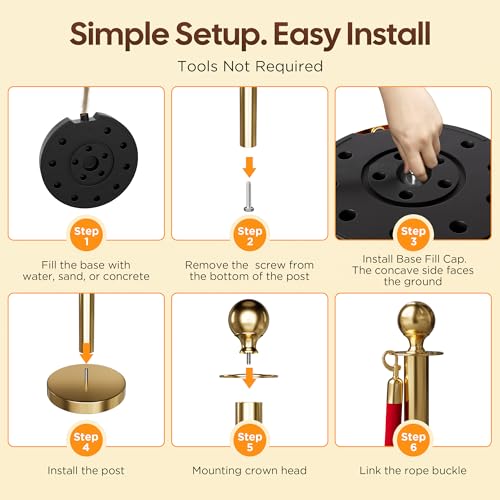 Simple Setup. Easy Install

Tools Not Required

Step 1

Fill the base with water, sand, or concrete

Step 2

Remove the  screw from the bottom of the post

Step 3

Install Base Fill Cap. The concave side faces the ground

Step 4

Install the post

Step 5

Mounting crown head

Step 6

Link the rope buckle