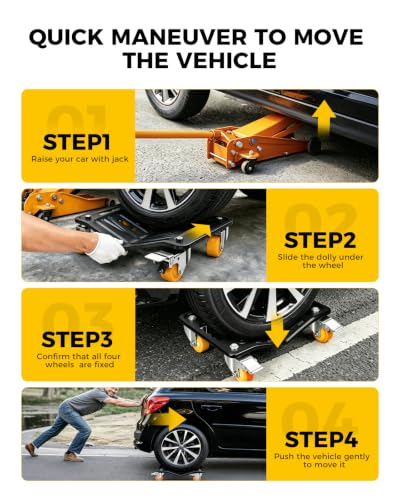 QUICK MANEUVER TO MOVE THE VEHICLE

01
STEP1
Raise your car with jack

02
STEP2
Slide the dolly under the wheel

03
STEP3
Confirm that all four wheels are fixed

04
STEP4
Push the vehicle gently to move it