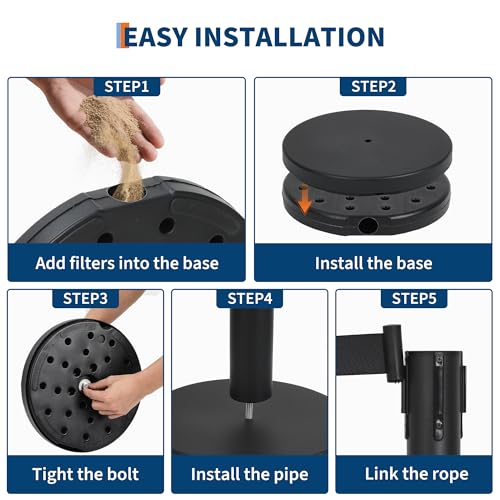 EASY INSTALLATION

STEP1

Add filters into the base

STEP2

Install the base

STEP3

Tight the bolt

STEP4

Install the pipe

STEP5

Link the rope