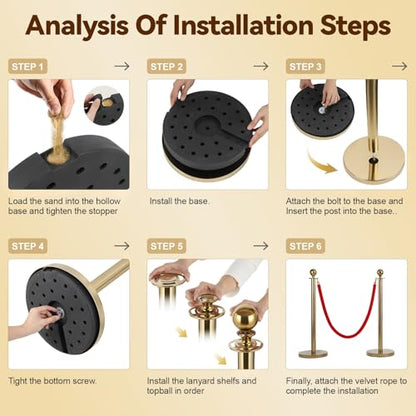 Analysis Of Installation Steps

STEP 1 →

Load the sand into the bollow base and tighten the stopper

STEP 2 →

Install the base.

STEP 3 →

Attach the bolt to the base and Insert the post into the base..

STEP 4 →

Tight the bottom screw.

STEP 5 →

Install the lanyard shelfs and topball in order

STEP 6

Finally, attach the velvet rope to complete the installation