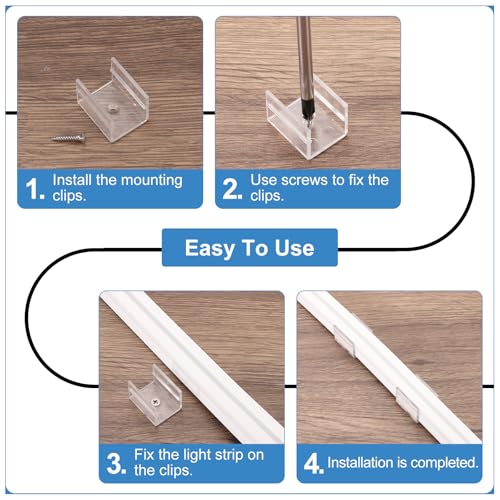 1. Install the mounting clips.

2. Use screws to fix the clips.

Easy To Use

3. Fix the light strip on the clips.

4. Installation is completed.