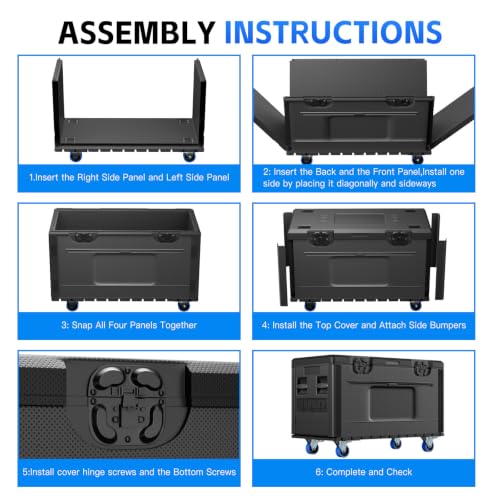 ASSEMBLY INSTRUCTIONS

1.Insert the Right Side Panel and Left Side Panel

2: Insert the Back and the Front Panel,Install one side by placing it diagonally and sideways

3: Snap All Four Panels Together

4: Install the Top Cover and Attach Side Bumpers

5:Install cover hinge screws and the Bottom Screws

6: Complete and Check