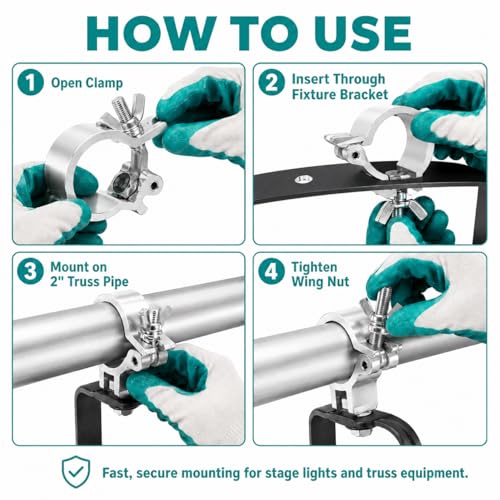 HOW TO USE

1 Open Clamp

2 Insert Through Fixture Bracket

3 Mount on 2" Truss Pipe

4 Tighten Wing Nut

Fast, secure mounting for stage lights and truss equipment.