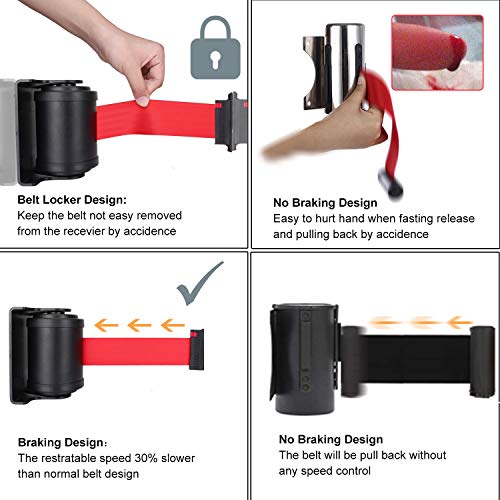 Belt Locker Design:
Keep the belt not easy removed from the recevier by accidence

No Braking Design
Easy to hurt hand when fasting release and pulling back by accidence

Braking Design:
The restratable speed 30% slower than normal belt design

No Braking Design
The belt will be pull back without any speed control