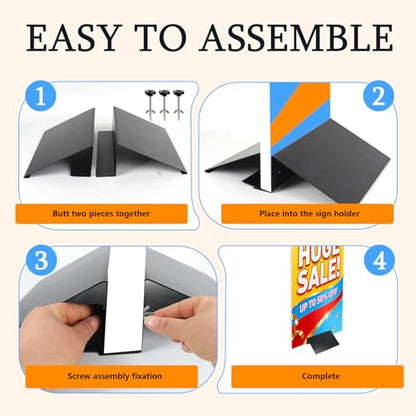 EASY TO ASSEMBLE

1

Butt two pieces together

2

Place into the sign holder

3

Screw assembly fixation

4

HUGE SALE!

UP TO 50% OFF

Complete