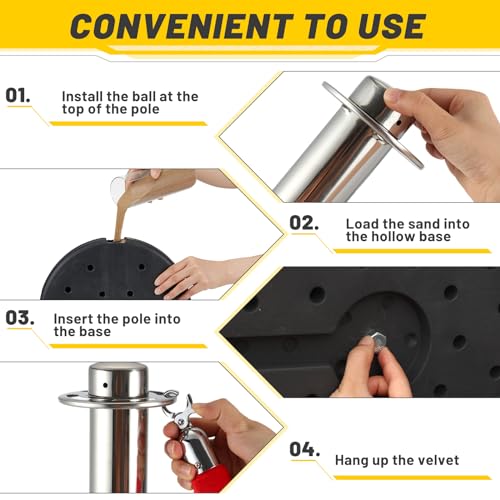 CONVENIENT TO USE

01. Install the ball at the top of the pole

02. Load the sand into the hollow base

03. Insert the pole into the base

04. Hang up the velvet