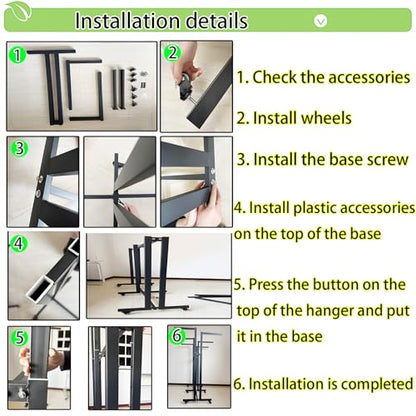 Installation details

1

2

3

4

5

6

1. Check the accessories

2. Install wheels

3. Install the base screw

4. Install plastic accessories on the top of the base

5. Press the button on the top of the hanger and put it in the base

6. Installation is completed