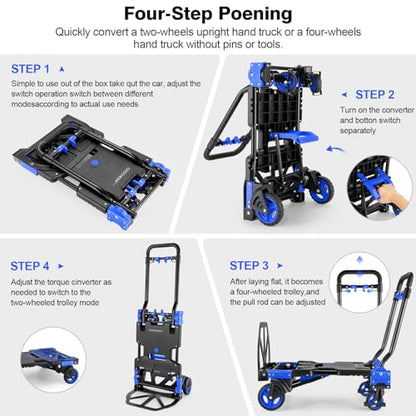 Four-Step Poening

Quickly convert a two-wheels upright hand truck or a four-wheels hand truck without pins or tools.

STEP 1

Simple to use out of the box take qut the car, adjust the switch operation switch between different modesaccording to actual use needs

STEP 2

Turn on the converter and botton switch separately

STEP 4

Adjust the torque cinverter as needed to switch to the two-wheeled trolley mode

STEP 3

After laying flat, it becomes a four-wheeled trolley,and the pull rod can be adjusted