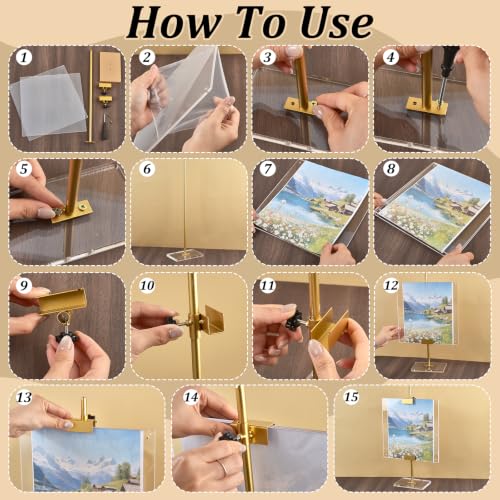 How To Use

1

2

3

4

5

6

7

8

9

10

11

12

13

14

15