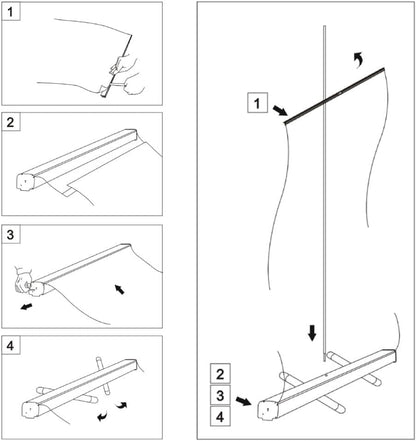 1

2

3

4

1

2

3

4