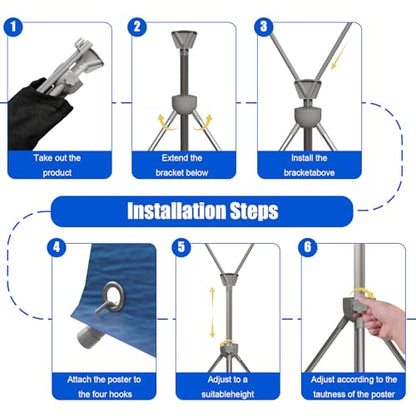 1
Take out the product

2
Extend the bracket below

3
Install the bracketabove

Installation Steps

4
Attach the poster to the four hooks

5
Adjust to a suitableheight

6
Adjust according to the tautness of the poster